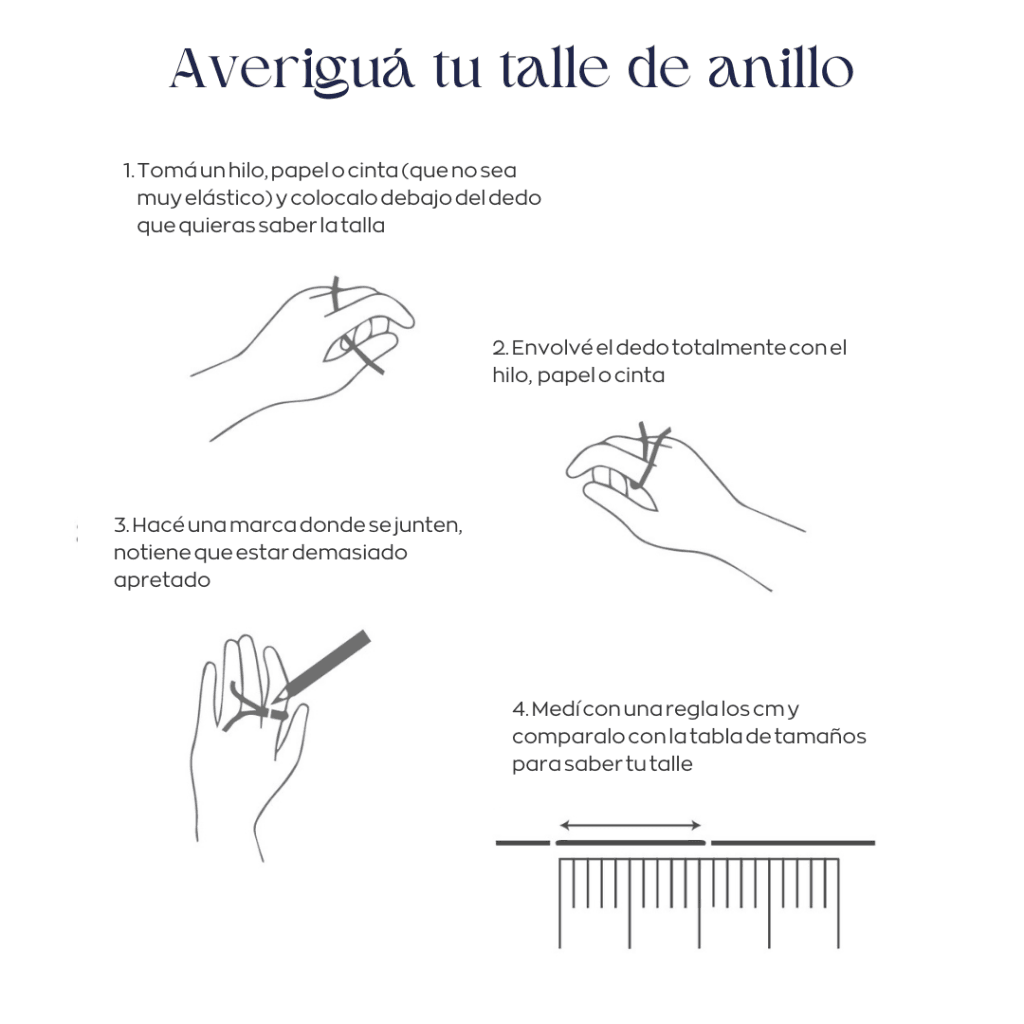 Averiguá tu talle de anillo

1. Tomá un hilo, papel o cinta (que no sea muy elástico) y colocalo debajo del dedo que quieras saber la talla

2. Envolvé el dedo totalmente con el hilo, papel o cinta

3. Hacé una marca donde se junten, no tiene que estar demasiado apretado

4. Medí con una regla los cm y comparalo con la tabla de tamaños para saber tu talle